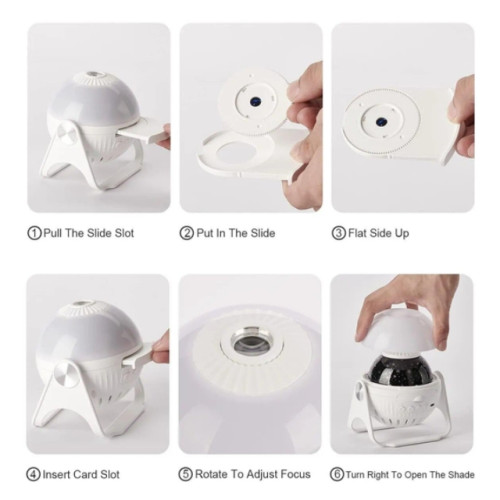 ①Pull The Slide Slot

②Put In The Slide

③Flat Side Up

④Insert Card Slot

⑤Rotate To Adjust Focus

⑥Turn Right To Open The Shade